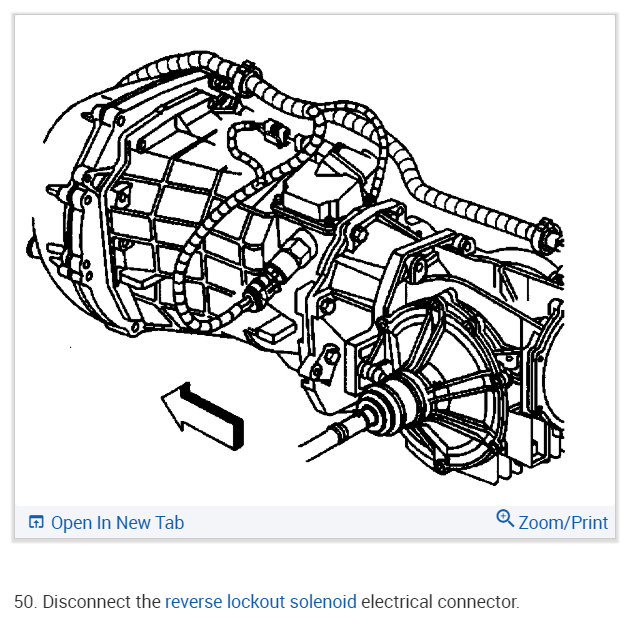 Open In New Tab

Zoom/Print

50. Disconnect the reverse lockout solenoid electrical connector.