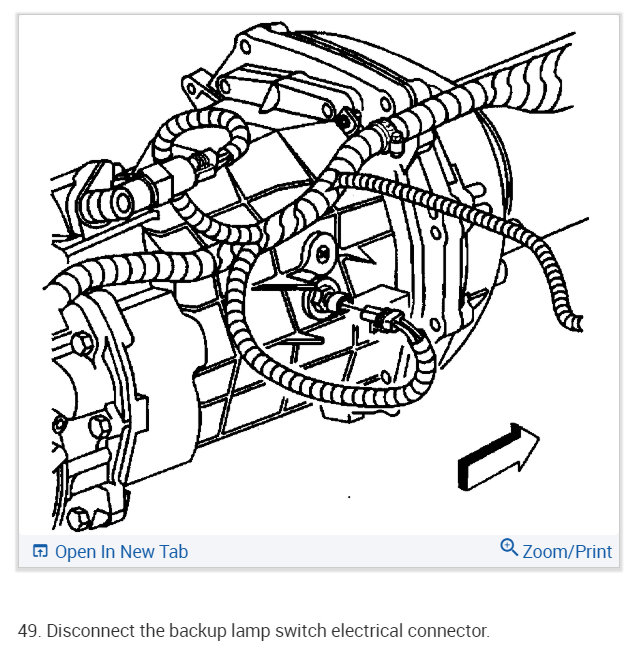 Open In New Tab

Zoom/Print

49. Disconnect the backup lamp switch electrical connector.