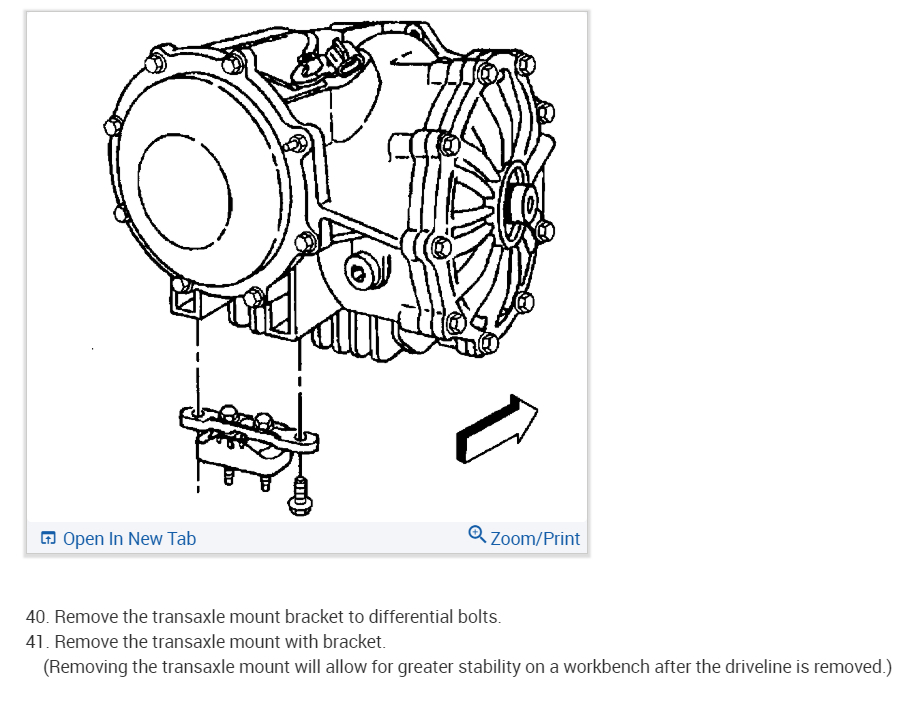 Open In New Tab
Zoom/Print

40. Remove the transaxle mount bracket to differential bolts.
41. Remove the transaxle mount with bracket.
(Removing the transaxle mount will allow for greater stability on a workbench after the driveline is removed.)