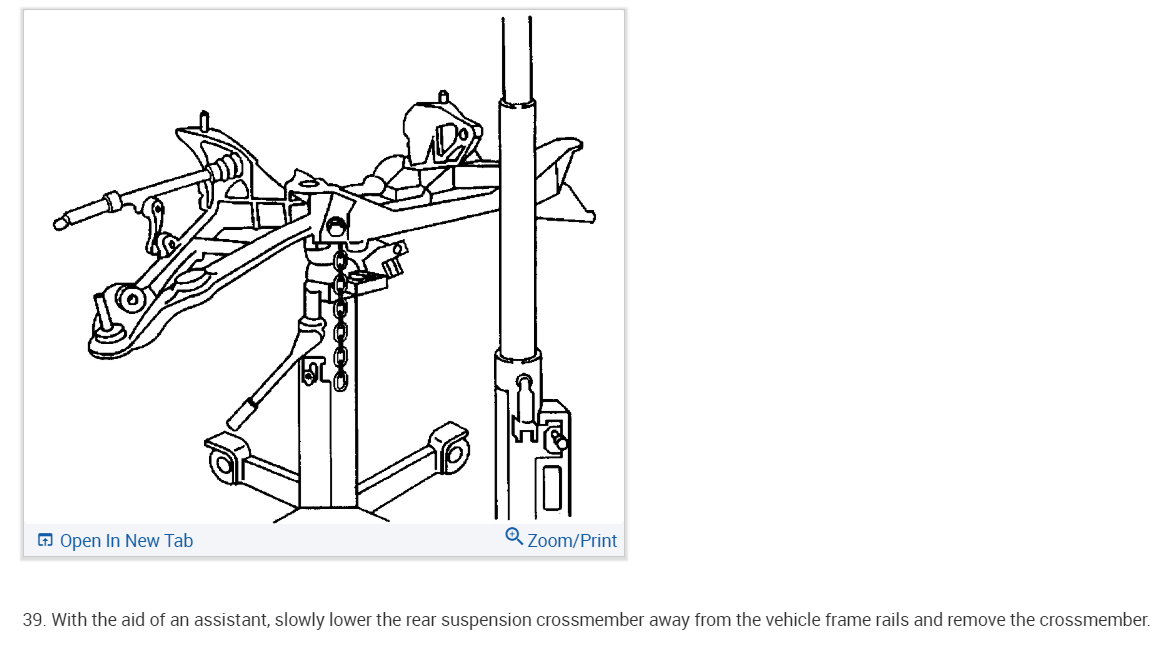 Open In New Tab
Zoom/Print

39. With the aid of an assistant, slowly lower the rear suspension crossmember away from the vehicle frame rails and remove the crossmember.