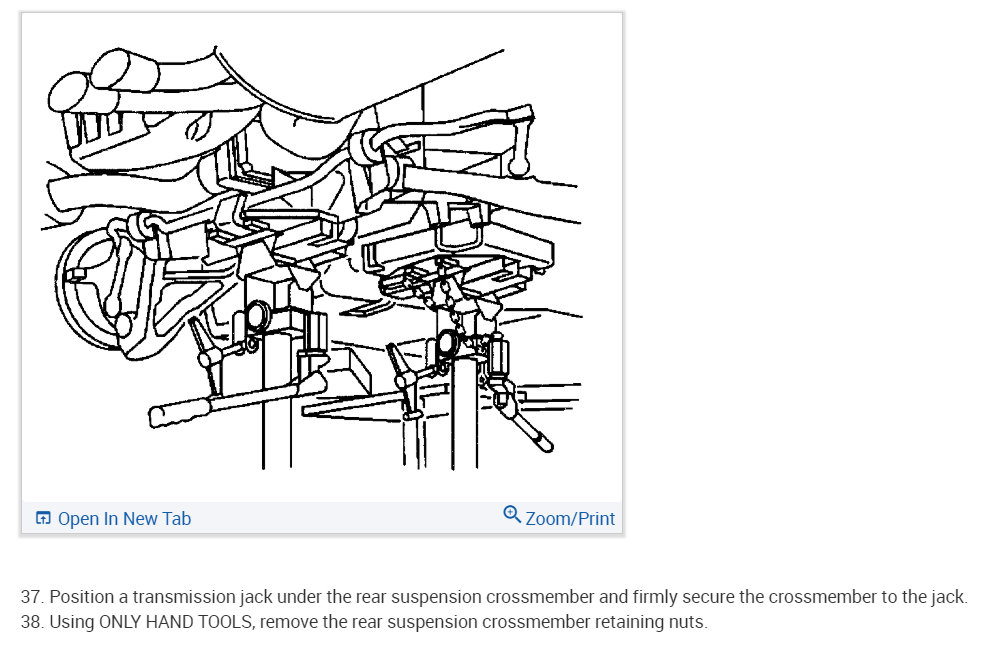 Open In New Tab

Zoom/Print

37. Position a transmission jack under the rear suspension crossmember and firmly secure the crossmember to the jack.
38. Using ONLY HAND TOOLS, remove the rear suspension crossmember retaining nuts.