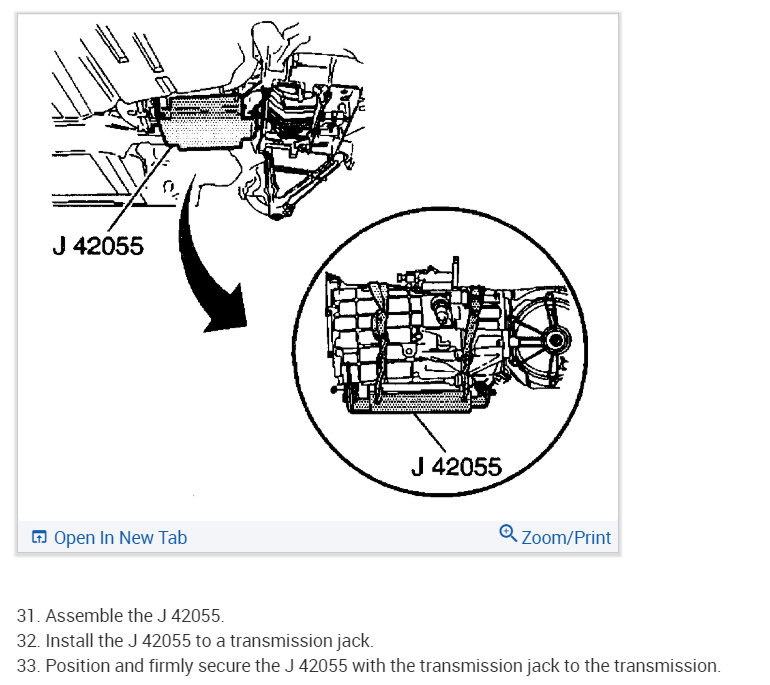 J 42055

J 42055

Open In New Tab

Zoom/Print

31. Assemble the J 42055.
32. Install the J 42055 to a transmission jack.
33. Position and firmly secure the J 42055 with the transmission jack to the transmission.