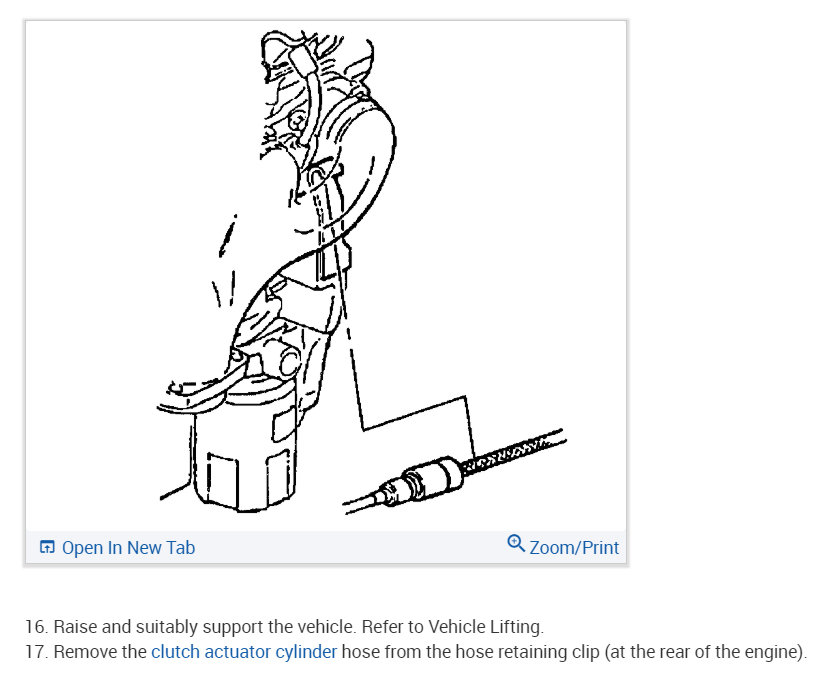 Open In New Tab

Zoom/Print

16. Raise and suitably support the vehicle. Refer to Vehicle Lifting.
17. Remove the clutch actuator cylinder hose from the hose retaining clip (at the rear of the engine).