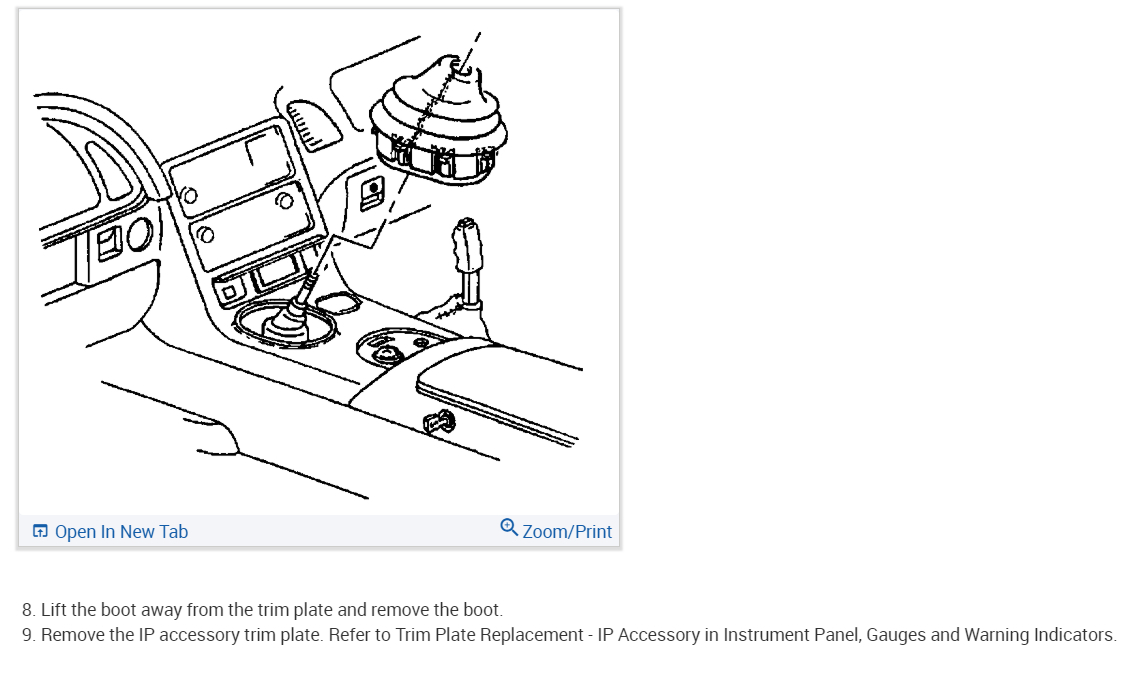 Open In New Tab
Zoom/Print

8. Lift the boot away from the trim plate and remove the boot.
9. Remove the IP accessory trim plate. Refer to Trim Plate Replacement - IP Accessory in Instrument Panel, Gauges and Warning Indicators.