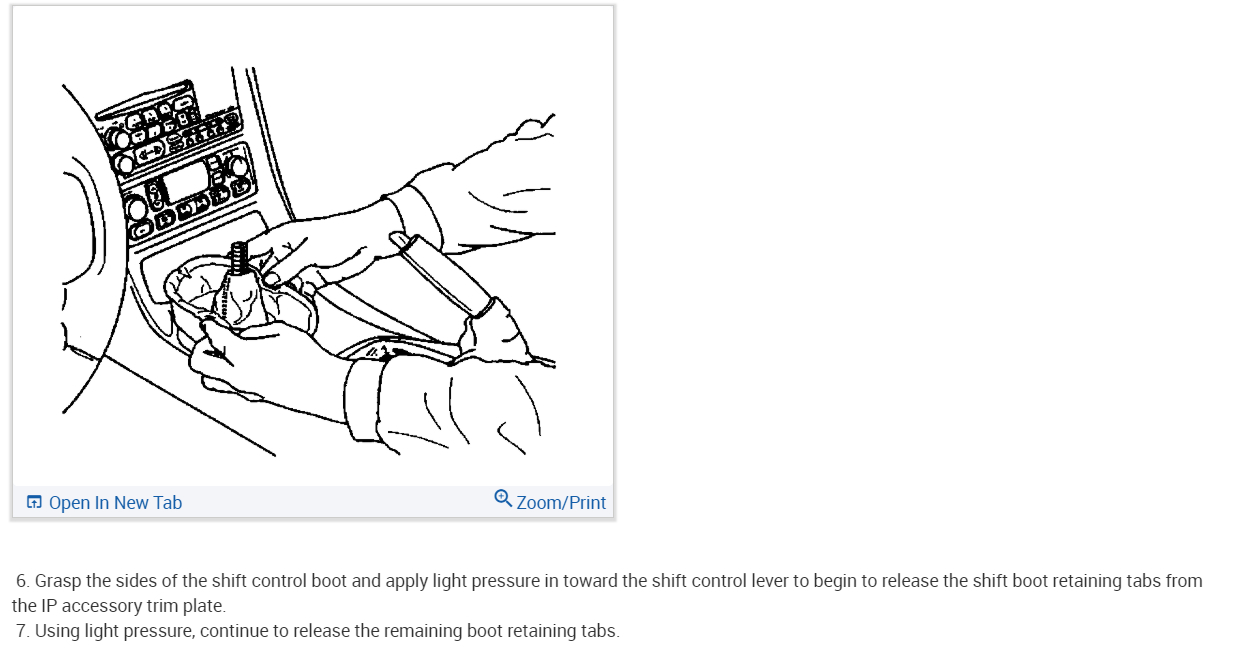 Open In New Tab
Zoom/Print

6. Grasp the sides of the shift control boot and apply light pressure in toward the shift control lever to begin to release the shift boot retaining tabs from the IP accessory trim plate.
7. Using light pressure, continue to release the remaining boot retaining tabs.