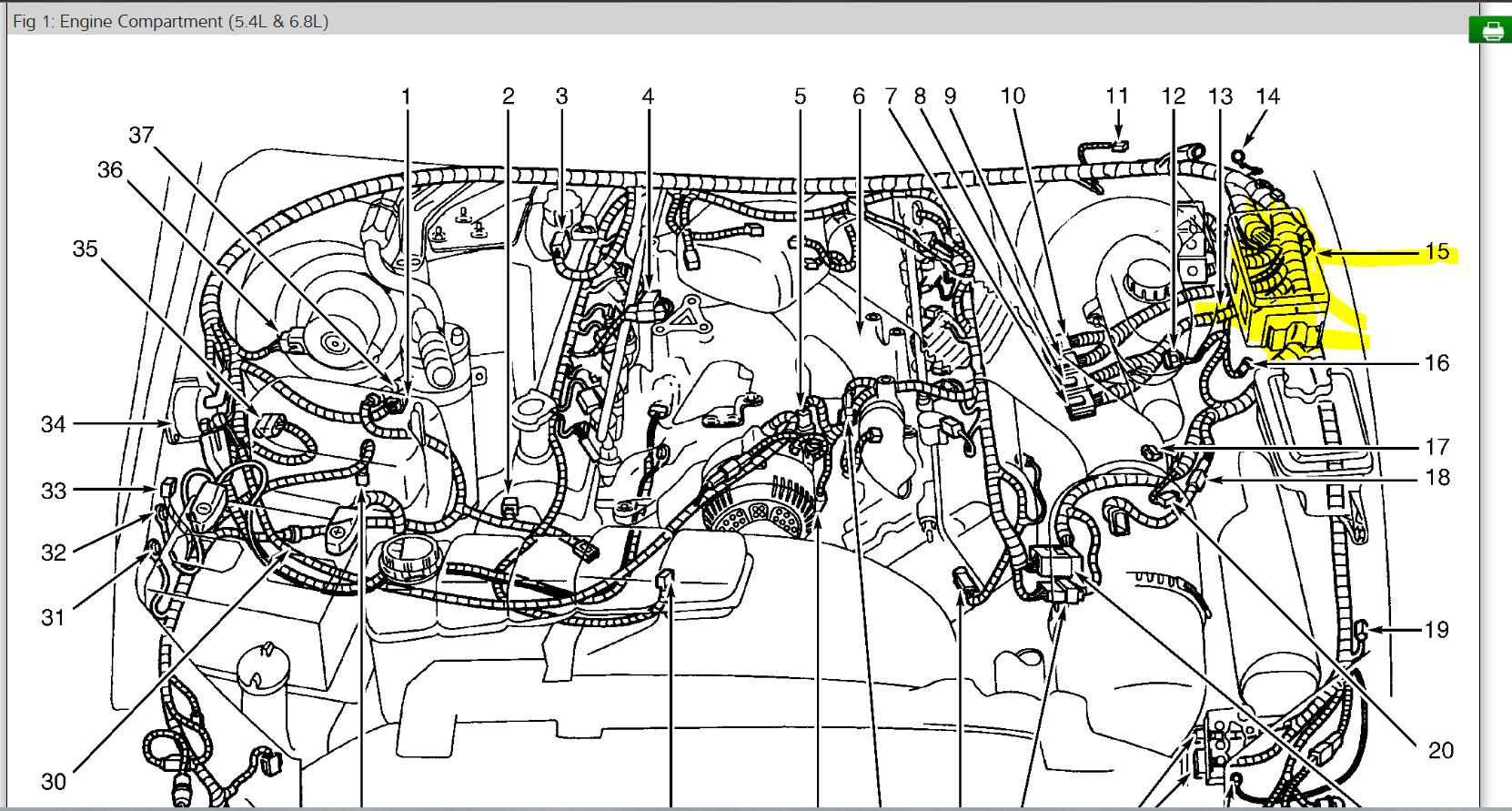 Fig 1: Engine Compartment (5.4L & 6.8L)

1 2 3 4 5 6 7 8 9 10 11 12 13 14

37
36
35
34
33
32
31
30

15
16
17
18
19
20