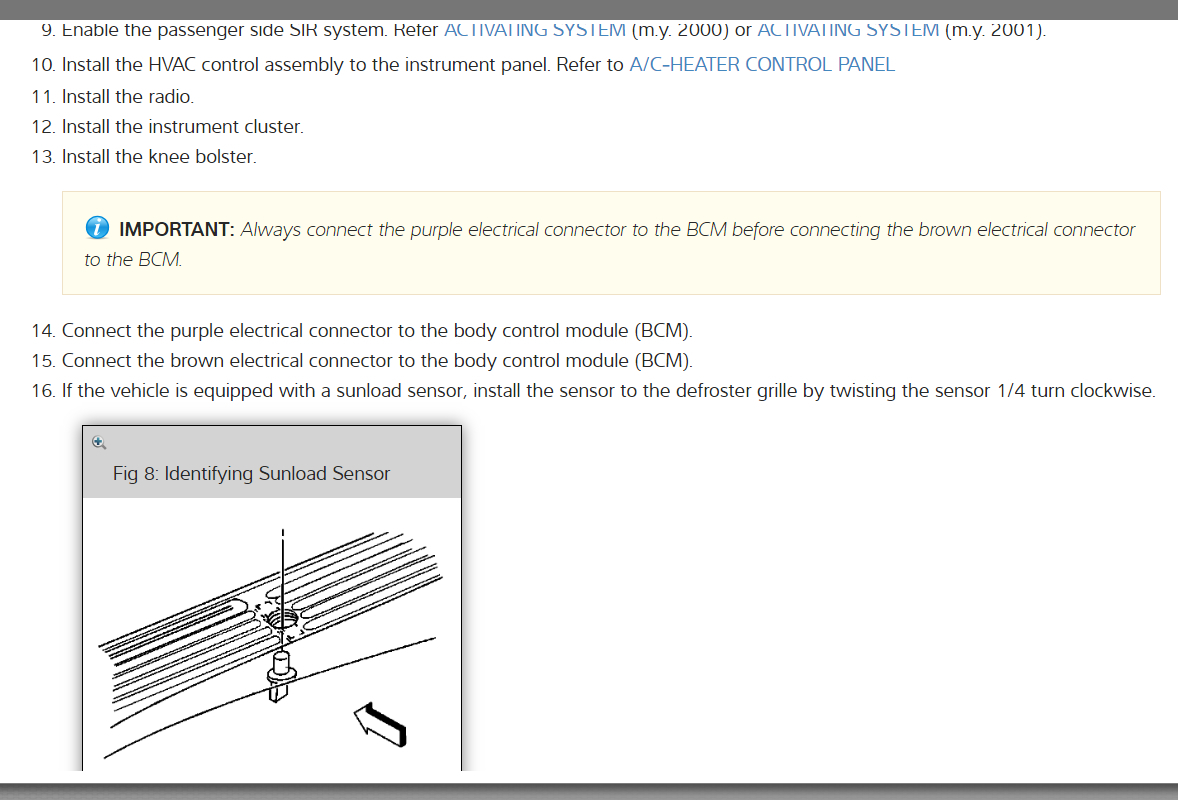 9. Enable the passenger side SIR system. Refer ACTIVATING SYSTEM (m.y. 2000) or ACTIVATING SYSTEM (m.y. 2001).
10. Install the HVAC control assembly to the instrument panel. Refer to A/C-HEATER CONTROL PANEL
11. Install the radio.
12. Install the instrument cluster.
13. Install the knee bolster.

IMPORTANT: Always connect the purple electrical connector to the BCM before connecting the brown electrical connector to the BCM.

14. Connect the purple electrical connector to the body control module (BCM).
15. Connect the brown electrical connector to the body control module (BCM).
16. If the vehicle is equipped with a sunload sensor, install the sensor to the defroster grille by twisting the sensor 1/4 turn clockwise.

Fig 8: Identifying Sunload Sensor