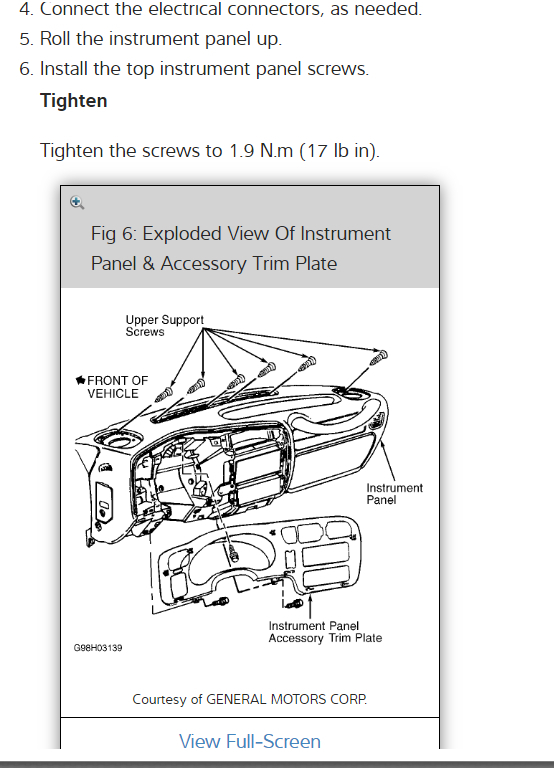 4. Connect the electrical connectors, as needed.
5. Roll the instrument panel up.
6. Install the top instrument panel screws.

**Tighten**

Tighten the screws to 1.9 N.m (17 lb in).

Fig 6: Exploded View Of Instrument Panel & Accessory Trim Plate

Upper Support Screws

FRONT OF VEHICLE

Instrument Panel

Instrument Panel Accessory Trim Plate

G98H03139

Courtesy of GENERAL MOTORS CORP.

View Full-Screen