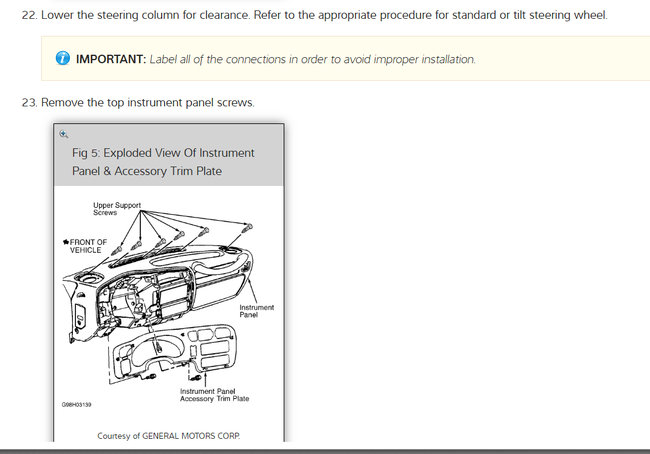 22. Lower the steering column for clearance. Refer to the appropriate procedure for standard or tilt steering wheel.

IMPORTANT: Label all of the connections in order to avoid improper installation.

23. Remove the top instrument panel screws.

Fig 5: Exploded View Of Instrument Panel & Accessory Trim Plate

Upper Support Screws

FRONT OF VEHICLE

Instrument Panel

Instrument Panel Accessory Trim Plate

G98H03139

Courtesy of GENERAL MOTORS CORP.