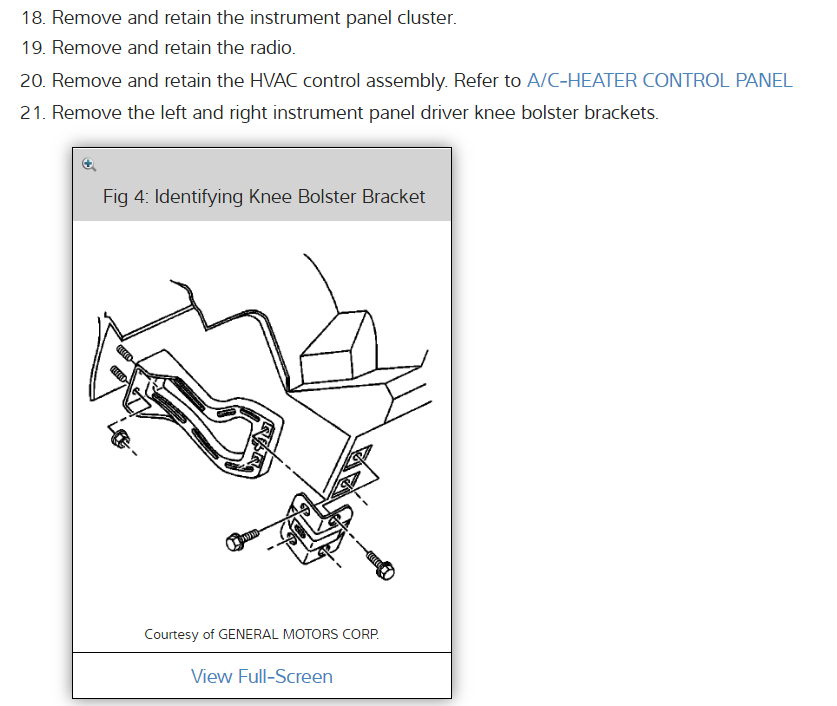 18. Remove and retain the instrument panel cluster.

19. Remove and retain the radio.

20. Remove and retain the HVAC control assembly. Refer to A/C-HEATER CONTROL PANEL

21. Remove the left and right instrument panel driver knee bolster brackets.

Fig 4: Identifying Knee Bolster Bracket

Courtesy of GENERAL MOTORS CORP.

View Full-Screen