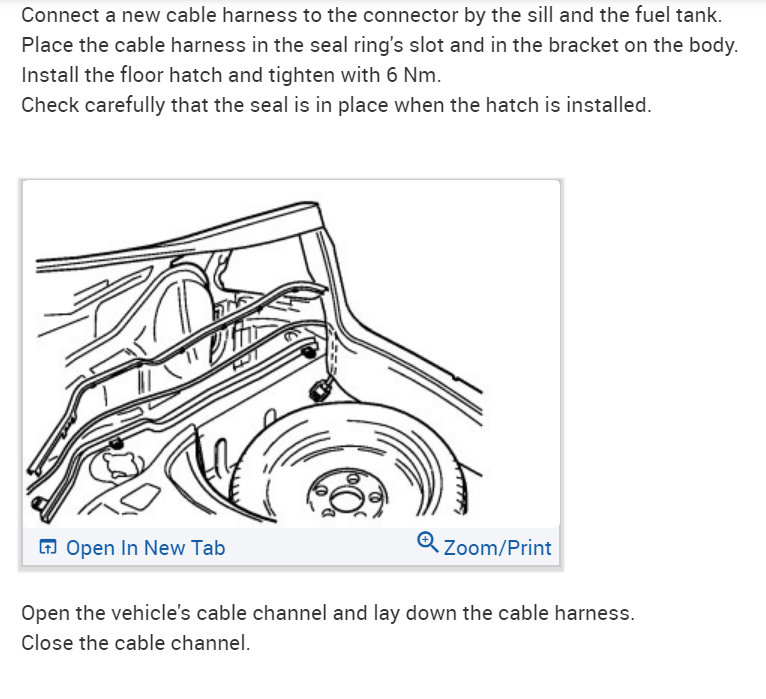 Connect a new cable harness to the connector by the sill and the fuel tank.
Place the cable harness in the seal ring's slot and in the bracket on the body.
Install the floor hatch and tighten with 6 Nm.
Check carefully that the seal is in place when the hatch is installed.

Open In New Tab
Zoom/Print

Open the vehicle's cable channel and lay down the cable harness.
Close the cable channel.