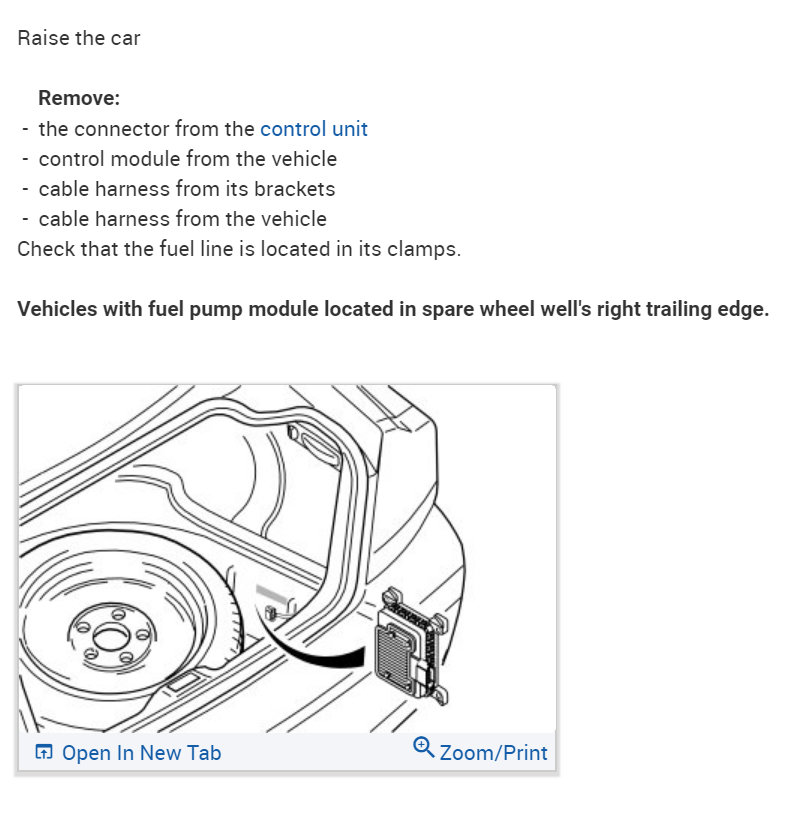 Raise the car

Remove:
- the connector from the control unit
- control module from the vehicle
- cable harness from its brackets
- cable harness from the vehicle
Check that the fuel line is located in its clamps.

Vehicles with fuel pump module located in spare wheel well's right trailing edge.

Open In New Tab
Zoom/Print