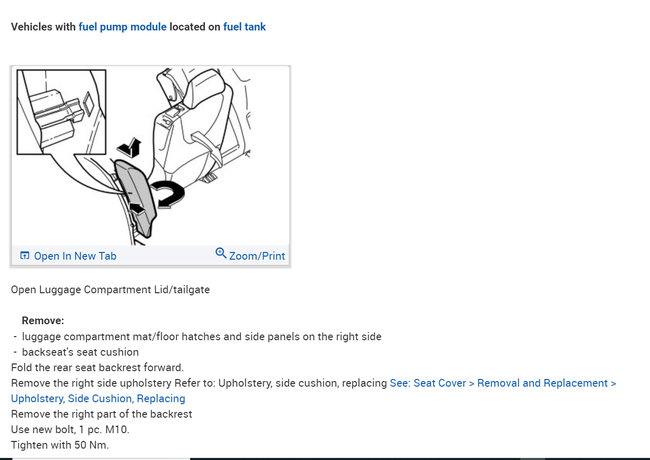 Vehicles with fuel pump module located on fuel tank

Open In New Tab
Zoom/Print

Open Luggage Compartment Lid/tailgate

Remove:
- luggage compartment mat/floor hatches and side panels on the right side
- backseat's seat cushion
Fold the rear seat backrest forward.
Remove the right side upholstery Refer to: Upholstery, side cushion, replacing See: Seat Cover > Removal and Replacement > Upholstery, Side Cushion, Replacing
Remove the right part of the backrest
Use new bolt, 1 pc. M10.
Tighten with 50 Nm.