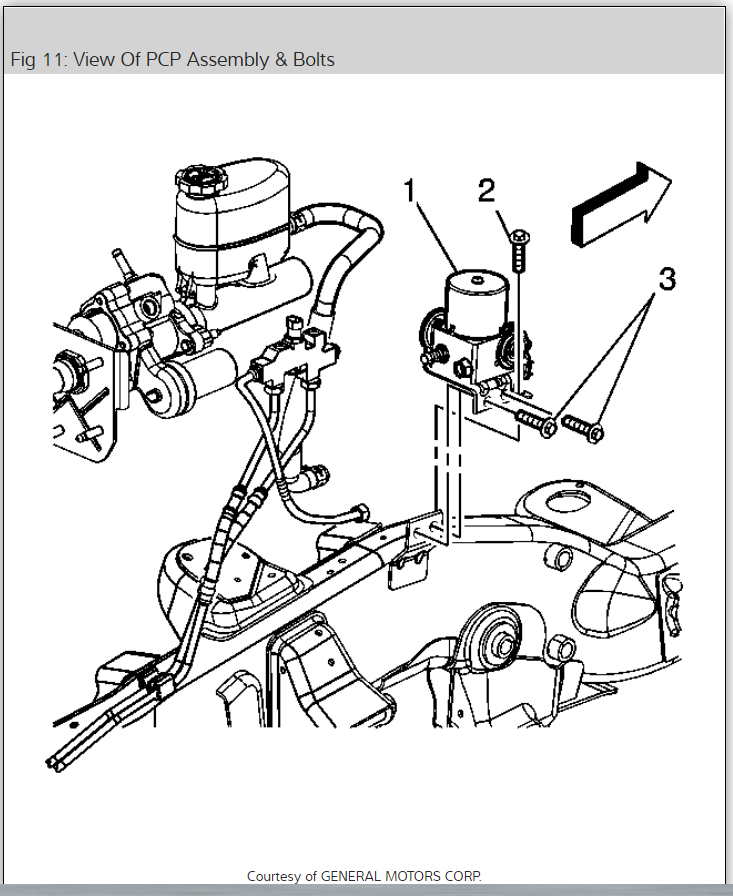 Fig 11: View Of PCP Assembly & Bolts

1

2

3

Courtesy of GENERAL MOTORS CORP.