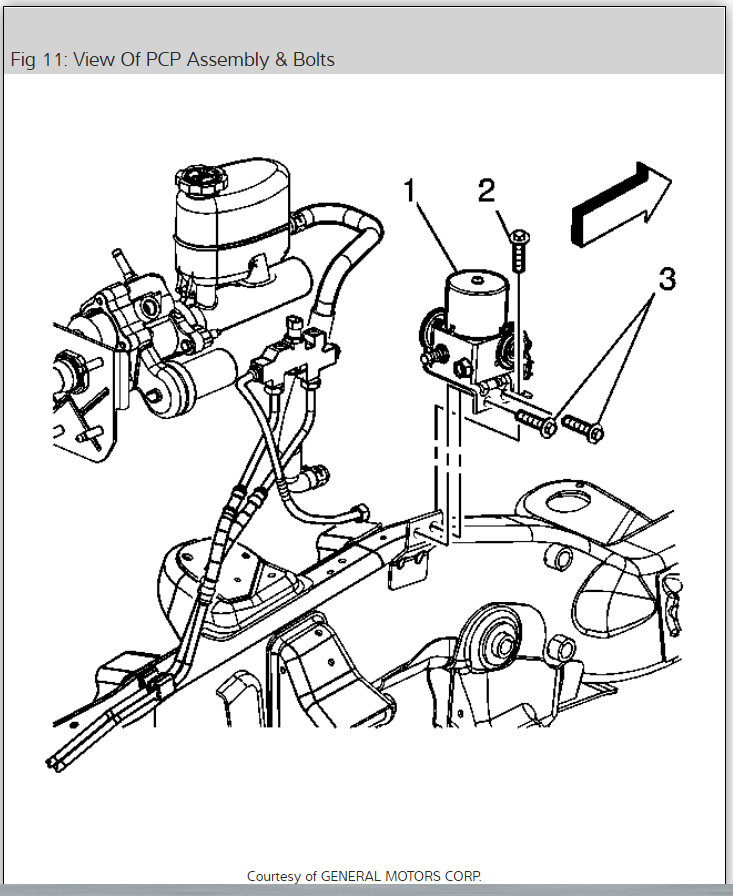 Fig 11: View Of PCP Assembly & Bolts

1

2

3

Courtesy of GENERAL MOTORS CORP.