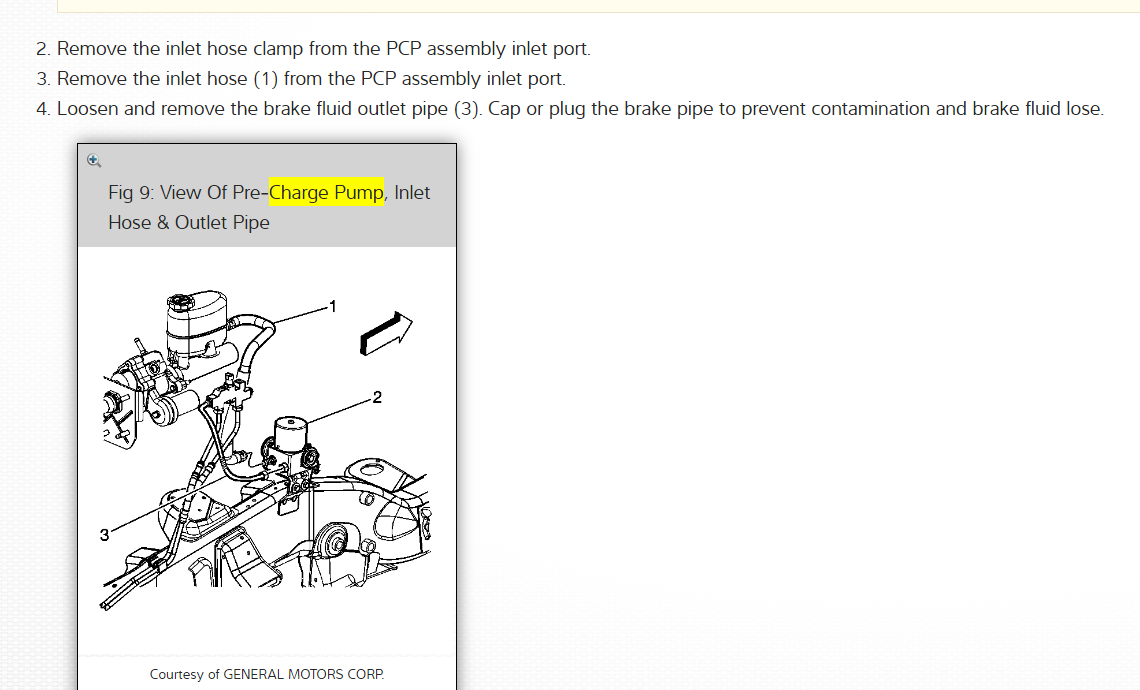 2. Remove the inlet hose clamp from the PCP assembly inlet port.
3. Remove the inlet hose (1) from the PCP assembly inlet port.
4. Loosen and remove the brake fluid outlet pipe (3). Cap or plug the brake pipe to prevent contamination and brake fluid lose.

Fig 9: View Of Pre-Charge Pump, Inlet Hose & Outlet Pipe

1
2
3

Courtesy of GENERAL MOTORS CORP.