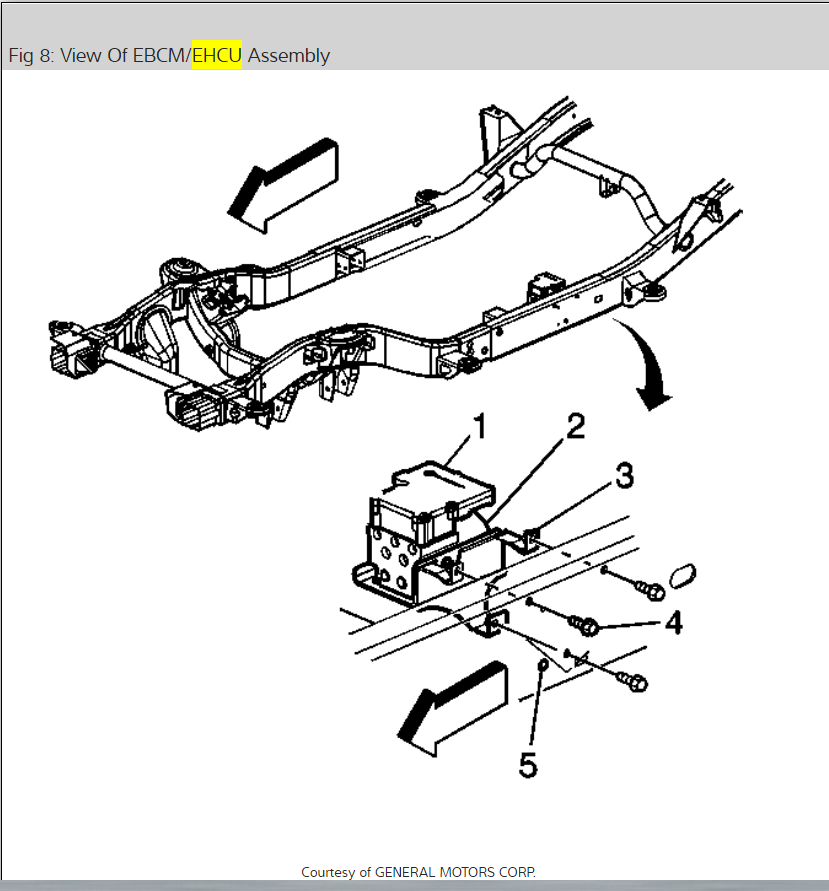 Fig 8: View Of EBCM/EHCU Assembly

1
2
3
4
5

Courtesy of GENERAL MOTORS CORP.