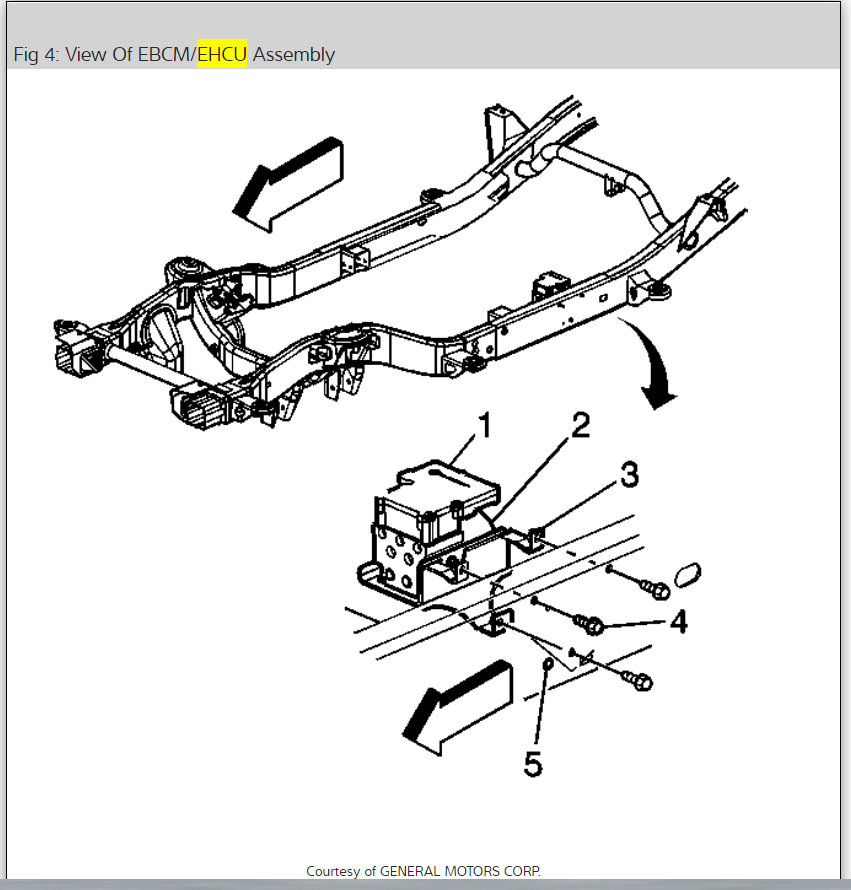 Fig 4: View Of EBCM/EHCU Assembly

1
2
3
4
5

Courtesy of GENERAL MOTORS CORP.