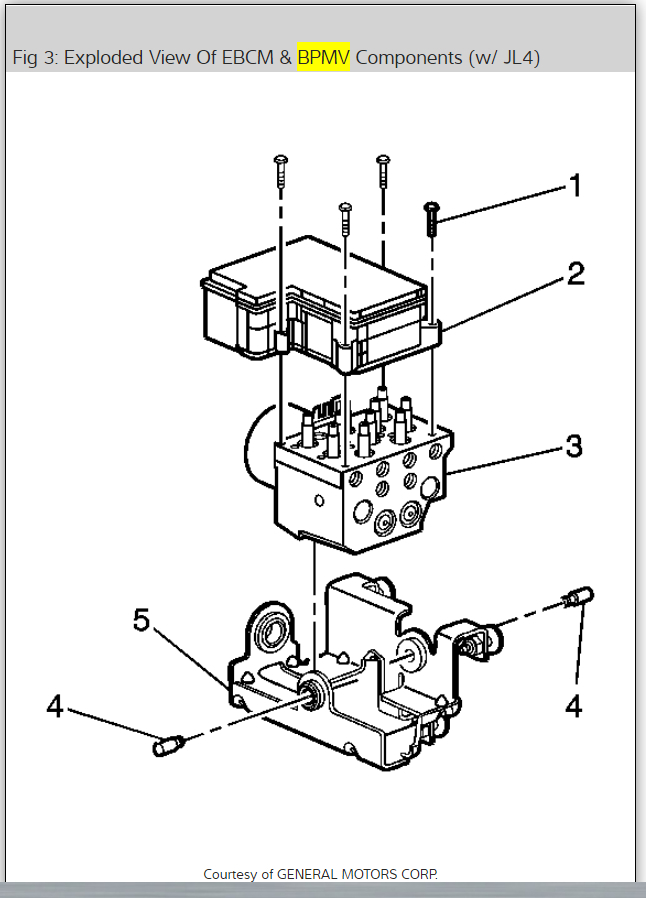 Fig 3: Exploded View Of EBCM & BPMV Components (w/ JL4)

1

2

3

5

4

4

Courtesy of GENERAL MOTORS CORP.