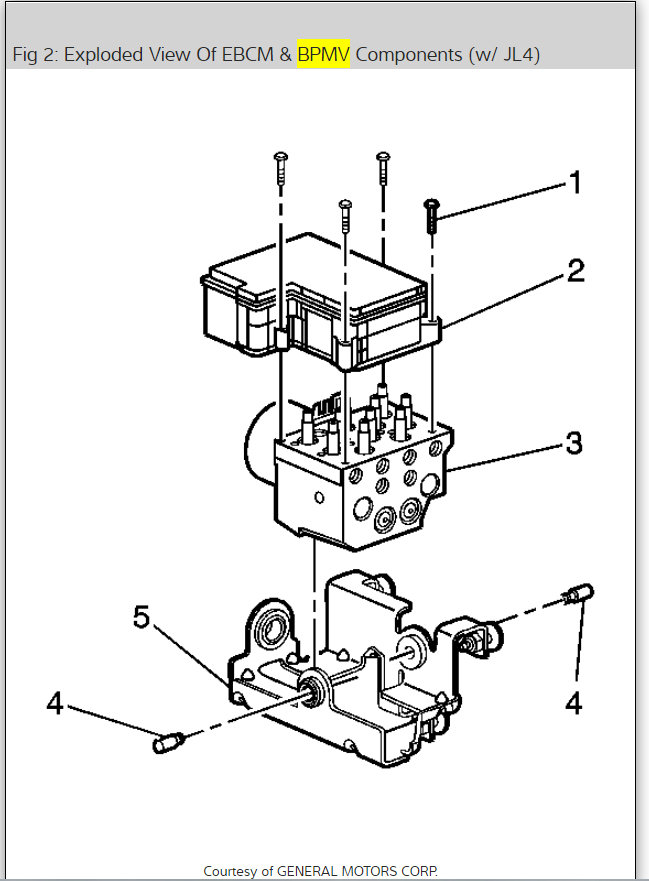 Fig 2: Exploded View Of EBCM & BPMV Components (w/ JL4)

1

2

3

5

4

4

Courtesy of GENERAL MOTORS CORP.