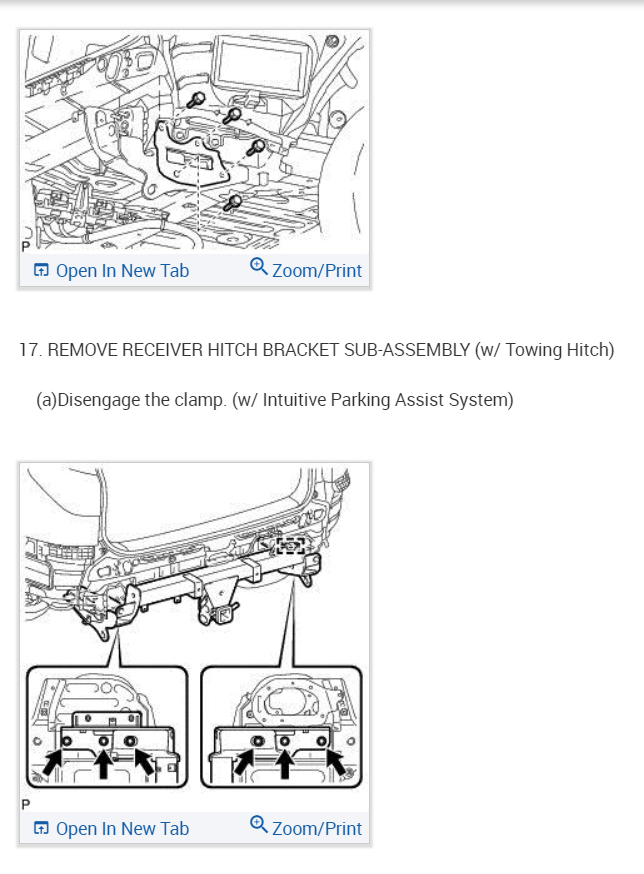 P

Open In New Tab Zoom/Print

17. REMOVE RECEIVER HITCH BRACKET SUB-ASSEMBLY (w/ Towing Hitch)

(a)Disengage the clamp. (w/ Intuitive Parking Assist System)

P

Open In New Tab Zoom/Print