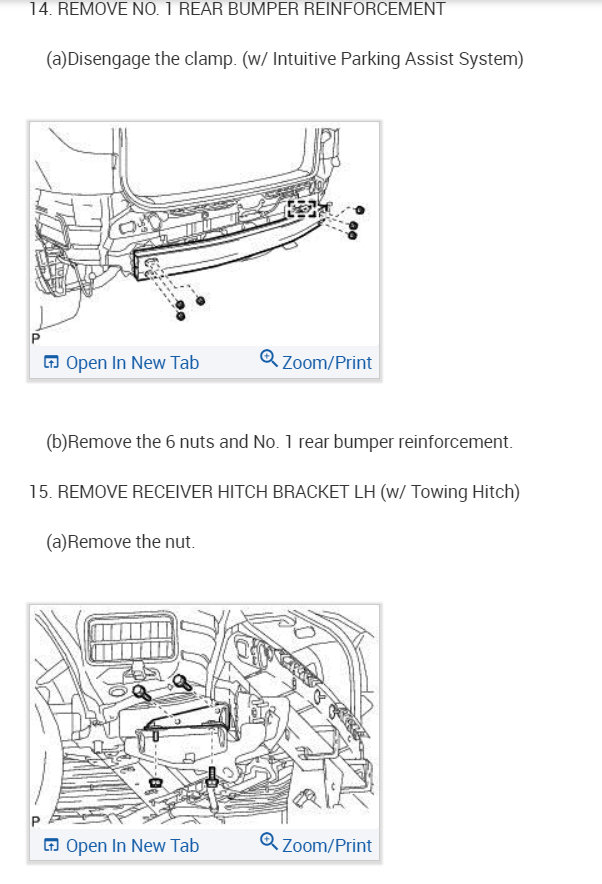 14. REMOVE NO. 1 REAR BUMPER REINFORCEMENT

(a)Disengage the clamp. (w/ Intuitive Parking Assist System)

P

Open In New Tab Zoom/Print

(b)Remove the 6 nuts and No. 1 rear bumper reinforcement.

15. REMOVE RECEIVER HITCH BRACKET LH (w/ Towing Hitch)

(a)Remove the nut.

P

Open In New Tab Zoom/Print