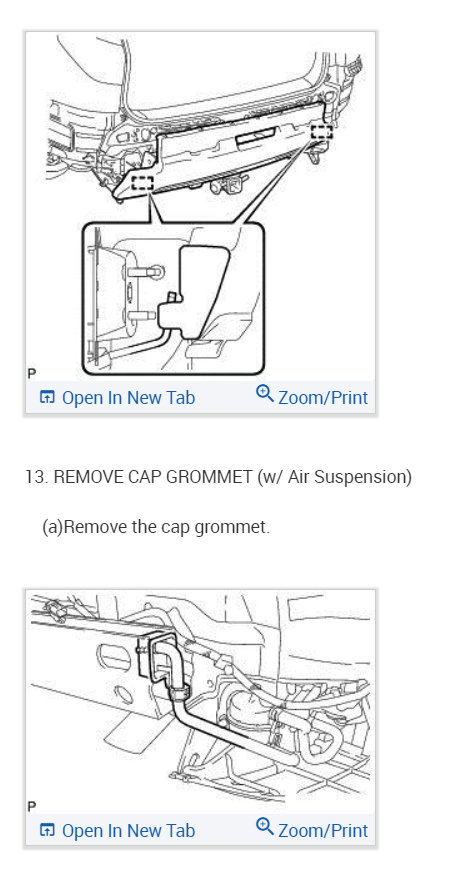 P

Open In New Tab

Zoom/Print

13. REMOVE CAP GROMMET (w/ Air Suspension)

(a)Remove the cap grommet.

P

Open In New Tab

Zoom/Print