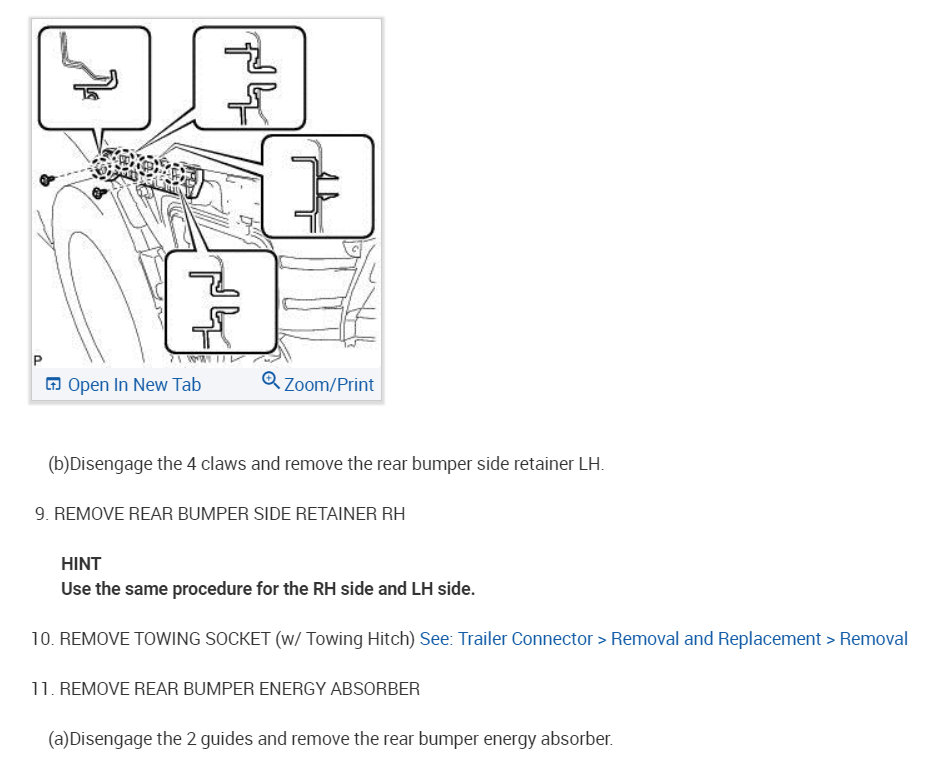 P

Open In New Tab Zoom/Print

(b)Disengage the 4 claws and remove the rear bumper side retainer LH.

9. REMOVE REAR BUMPER SIDE RETAINER RH

HINT
Use the same procedure for the RH side and LH side.

10. REMOVE TOWING SOCKET (w/ Towing Hitch) See: Trailer Connector > Removal and Replacement > Removal

11. REMOVE REAR BUMPER ENERGY ABSORBER

(a)Disengage the 2 guides and remove the rear bumper energy absorber.