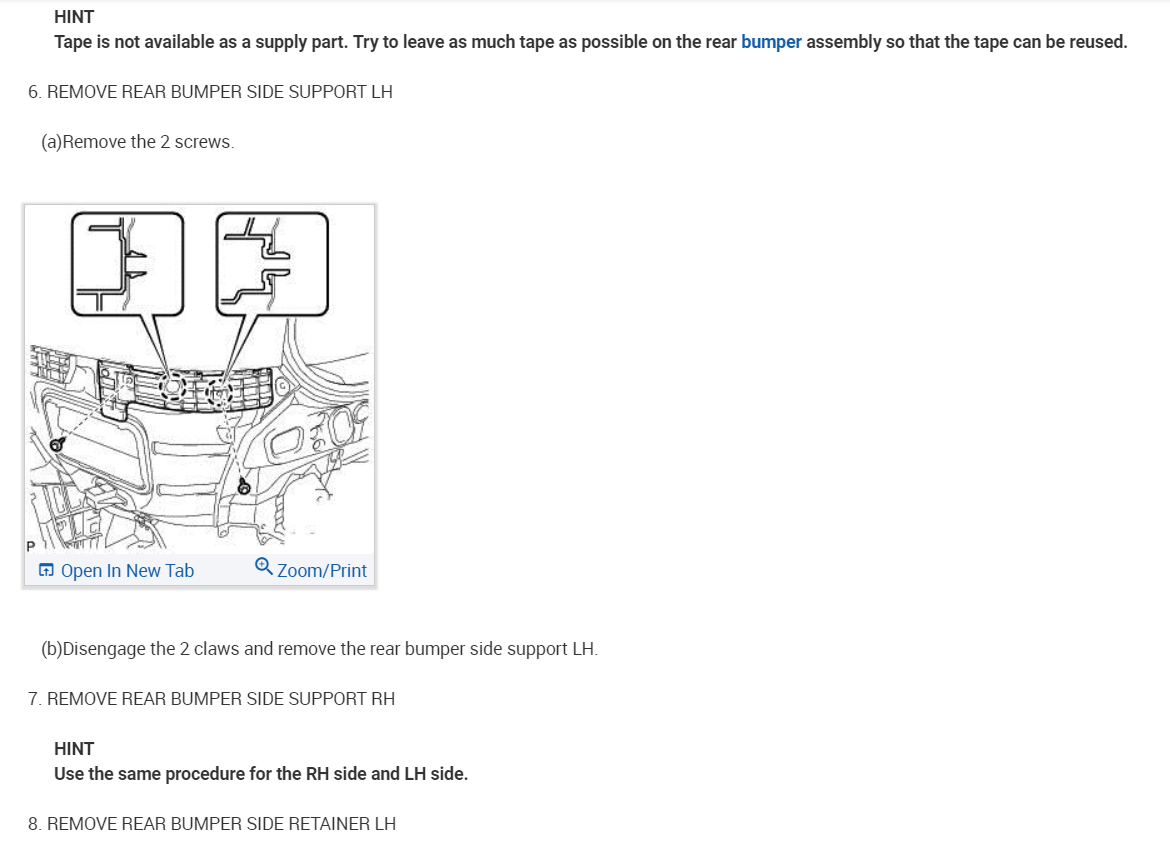 HINT
Tape is not available as a supply part. Try to leave as much tape as possible on the rear bumper assembly so that the tape can be reused.

6. REMOVE REAR BUMPER SIDE SUPPORT LH

(a)Remove the 2 screws.

P

Open In New Tab Zoom/Print

(b)Disengage the 2 claws and remove the rear bumper side support LH.

7. REMOVE REAR BUMPER SIDE SUPPORT RH

HINT
Use the same procedure for the RH side and LH side.

8. REMOVE REAR BUMPER SIDE RETAINER LH