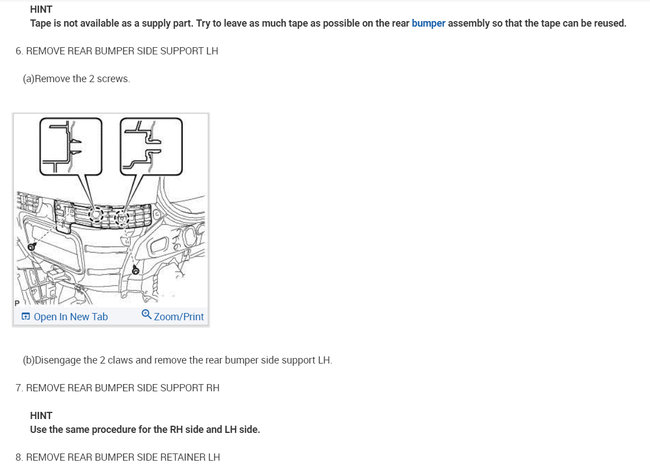 HINT
Tape is not available as a supply part. Try to leave as much tape as possible on the rear bumper assembly so that the tape can be reused.

6. REMOVE REAR BUMPER SIDE SUPPORT LH

(a)Remove the 2 screws.

P

Open In New Tab

Zoom/Print

(b)Disengage the 2 claws and remove the rear bumper side support LH.

7. REMOVE REAR BUMPER SIDE SUPPORT RH

HINT
Use the same procedure for the RH side and LH side.

8. REMOVE REAR BUMPER SIDE RETAINER LH