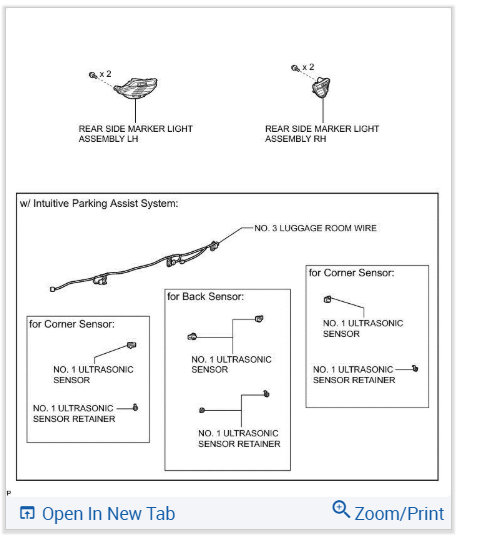 x 2

REAR SIDE MARKER LIGHT ASSEMBLY LH

x 2

REAR SIDE MARKER LIGHT ASSEMBLY RH

w/ Intuitive Parking Assist System:

NO. 3 LUGGAGE ROOM WIRE

for Corner Sensor:

NO. 1 ULTRASONIC SENSOR

NO. 1 ULTRASONIC SENSOR RETAINER

for Back Sensor:

NO. 1 ULTRASONIC SENSOR

NO. 1 ULTRASONIC SENSOR RETAINER

for Corner Sensor:

NO. 1 ULTRASONIC SENSOR

NO. 1 ULTRASONIC SENSOR RETAINER

P

Open In New Tab

Zoom/Print