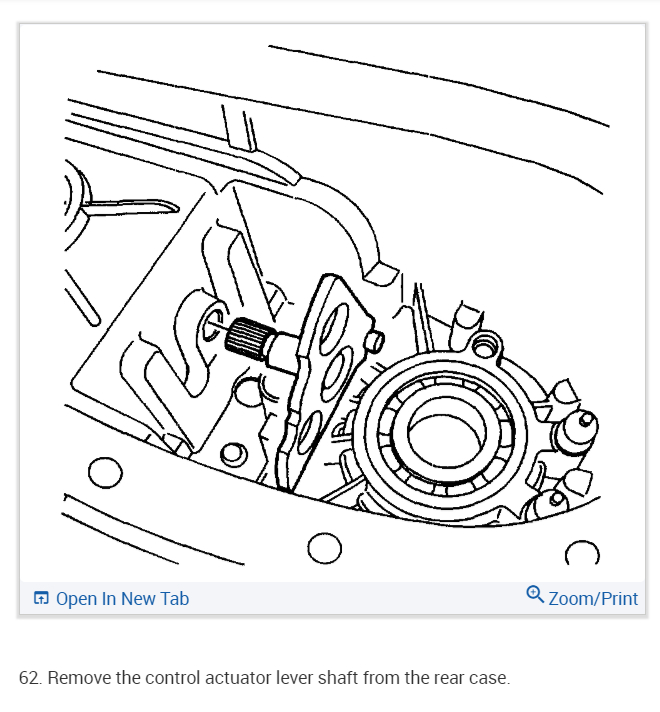 Open In New Tab

Zoom/Print

62. Remove the control actuator lever shaft from the rear case.