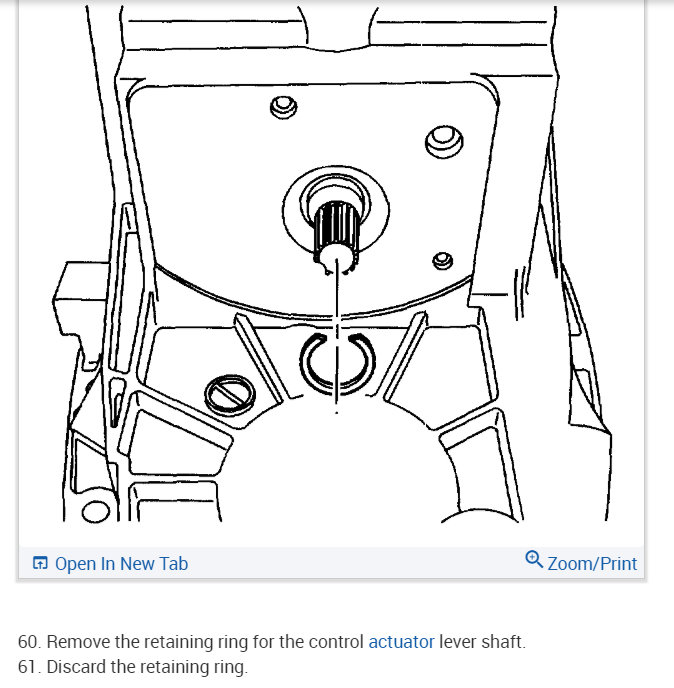 Open In New Tab

Zoom/Print

60. Remove the retaining ring for the control actuator lever shaft.
61. Discard the retaining ring.