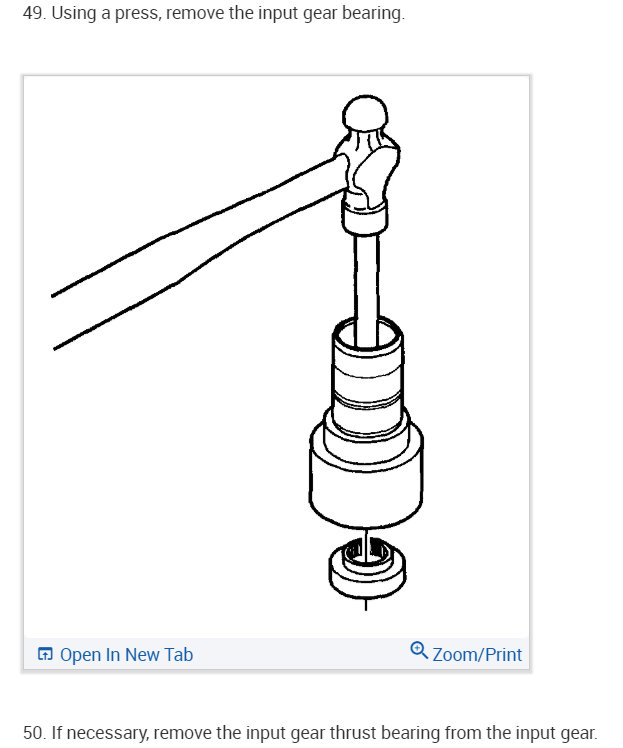 49. Using a press, remove the input gear bearing.

Open In New Tab

Zoom/Print

50. If necessary, remove the input gear thrust bearing from the input gear.