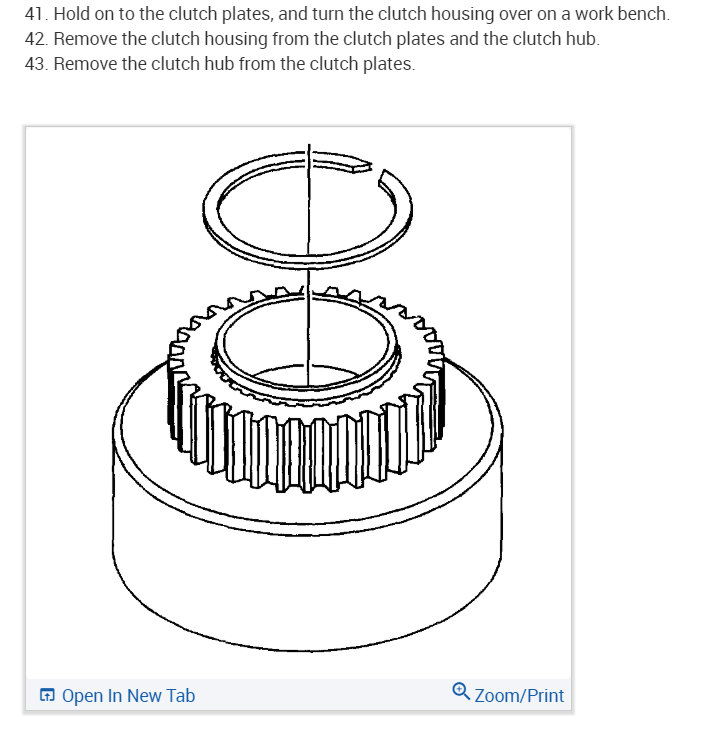 41. Hold on to the clutch plates, and turn the clutch housing over on a work bench.
42. Remove the clutch housing from the clutch plates and the clutch hub.
43. Remove the clutch hub from the clutch plates.

Open In New Tab
Zoom/Print