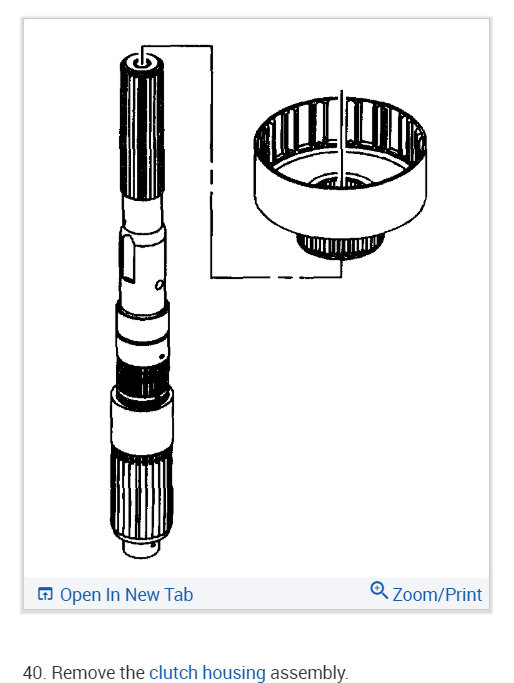 Open In New Tab Zoom/Print

40. Remove the clutch housing assembly.