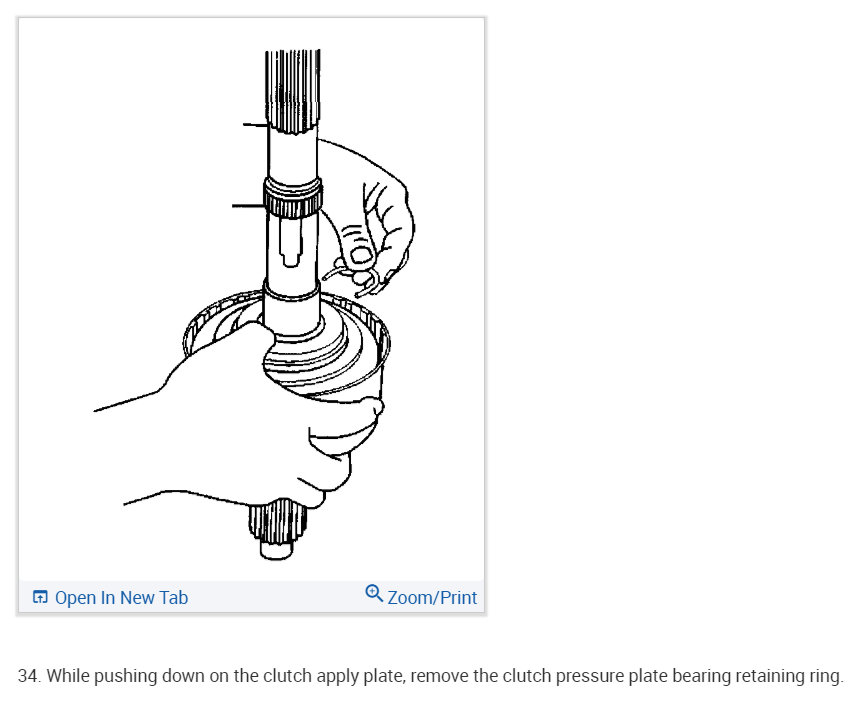 Open In New Tab
Zoom/Print

34. While pushing down on the clutch apply plate, remove the clutch pressure plate bearing retaining ring.