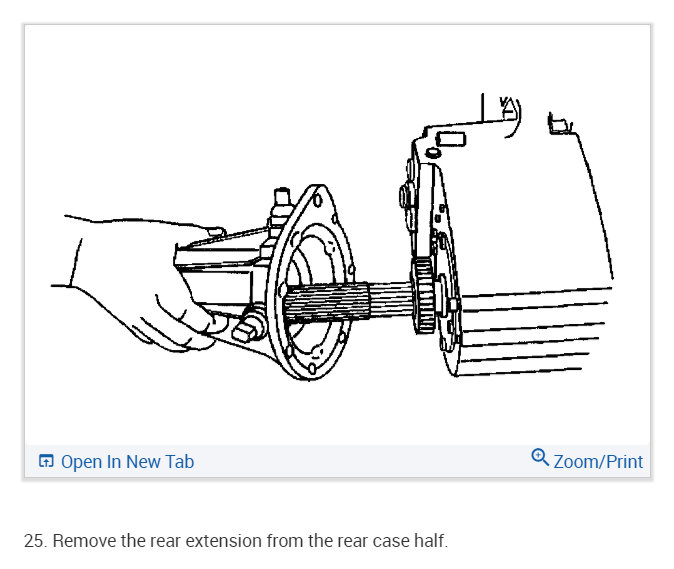 Open In New Tab

Zoom/Print

25. Remove the rear extension from the rear case half.