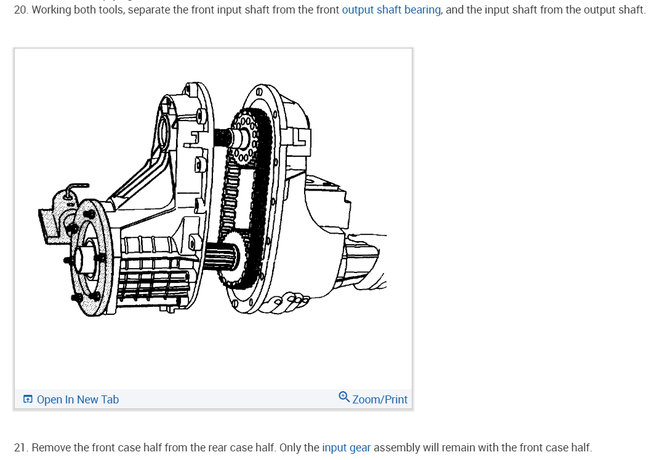 20. Working both tools, separate the front input shaft from the front output shaft bearing, and the input shaft from the output shaft.

Open In New Tab

Zoom/Print

21. Remove the front case half from the rear case half. Only the input gear assembly will remain with the front case half.