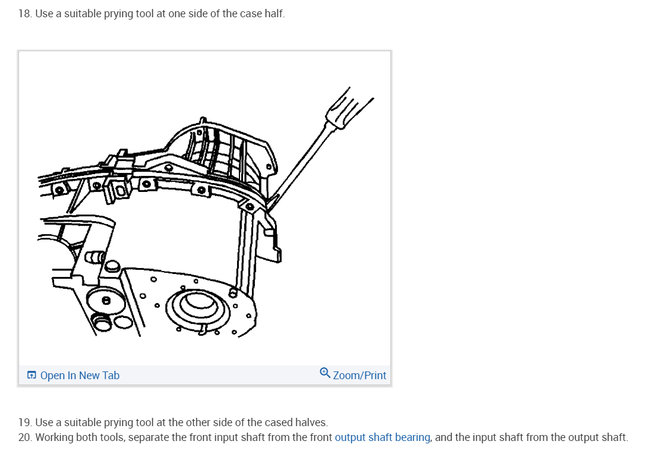 18. Use a suitable prying tool at one side of the case half.

Open In New Tab

Zoom/Print

19. Use a suitable prying tool at the other side of the cased halves.
20. Working both tools, separate the front input shaft from the front output shaft bearing, and the input shaft from the output shaft.