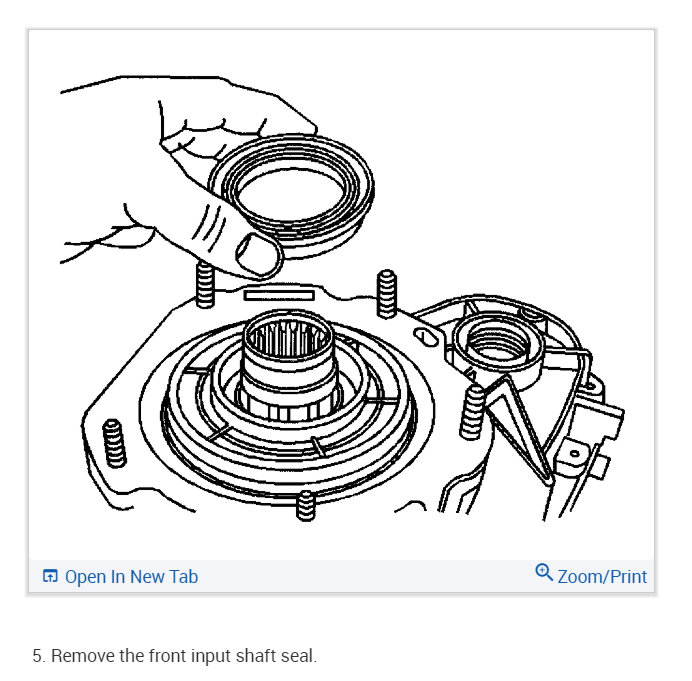 Open In New Tab

Zoom/Print

5. Remove the front input shaft seal.