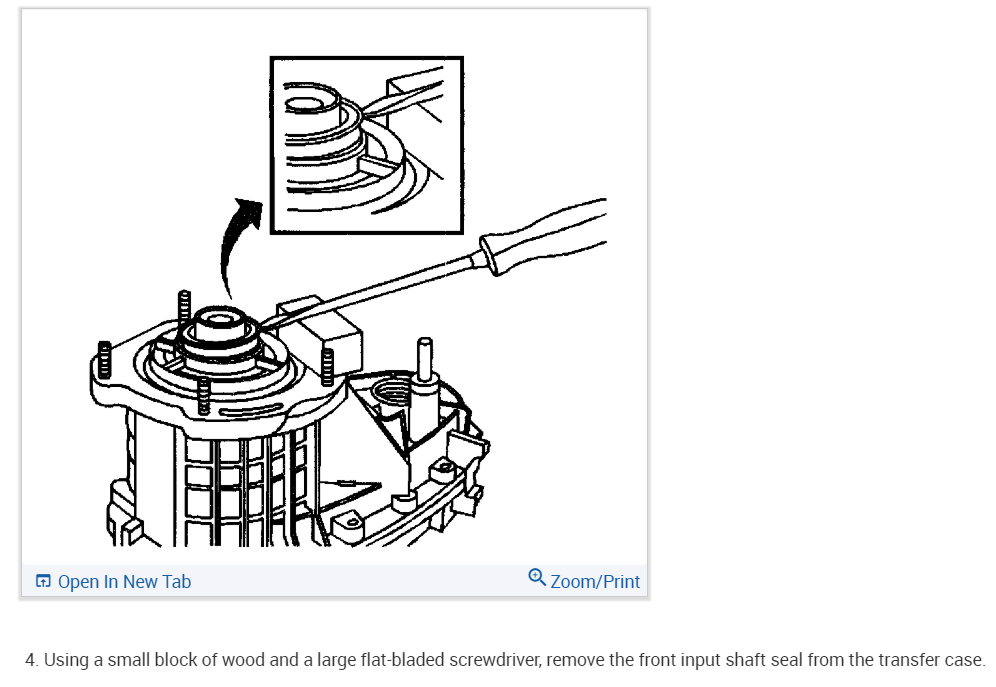 Open In New Tab
Zoom/Print

4. Using a small block of wood and a large flat-bladed screwdriver, remove the front input shaft seal from the transfer case.