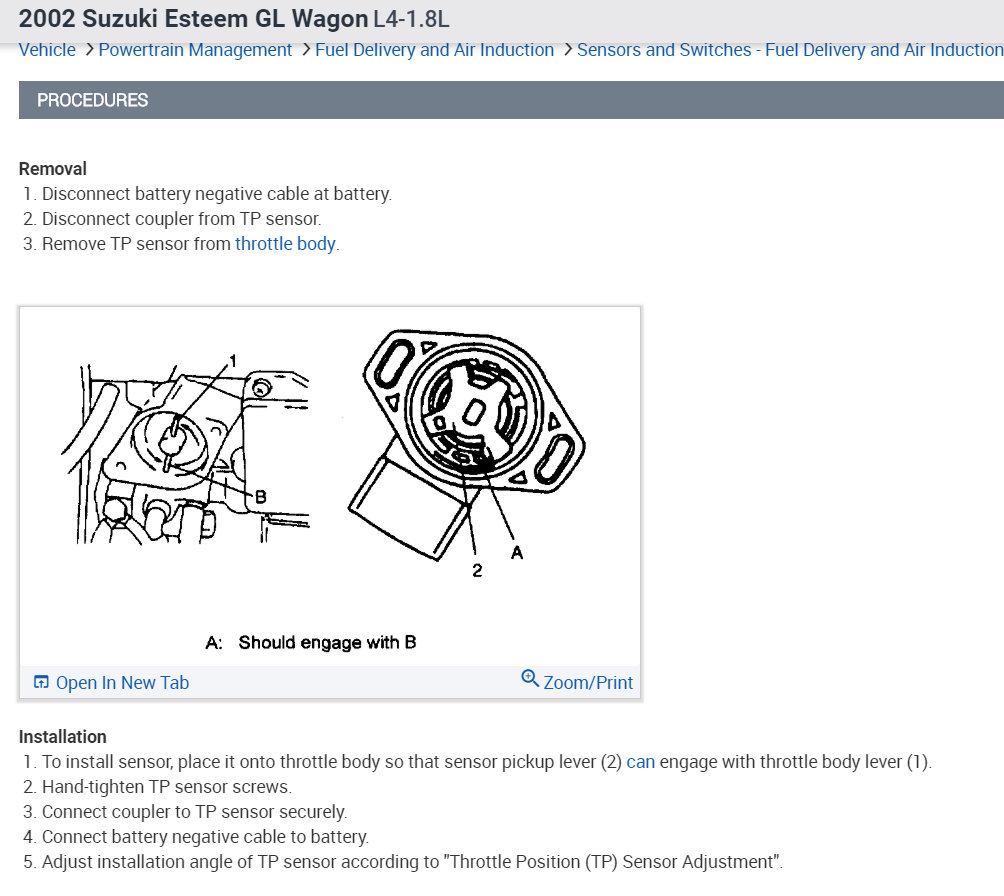 2002 Suzuki Esteem GL Wagon L4-1.8L

Vehicle > Powertrain Management > Fuel Delivery and Air Induction > Sensors and Switches - Fuel Delivery and Air Induction

PROCEDURES

Removal
1. Disconnect battery negative cable at battery.
2. Disconnect coupler from TP sensor.
3. Remove TP sensor from throttle body.

1
B
A
2

A: Should engage with B

Open In New Tab
Zoom/Print

Installation
1. To install sensor, place it onto throttle body so that sensor pickup lever (2) can engage with throttle body lever (1).
2. Hand-tighten TP sensor screws.
3. Connect coupler to TP sensor securely.
4. Connect battery negative cable to battery.
5. Adjust installation angle of TP sensor according to "Throttle Position (TP) Sensor Adjustment".