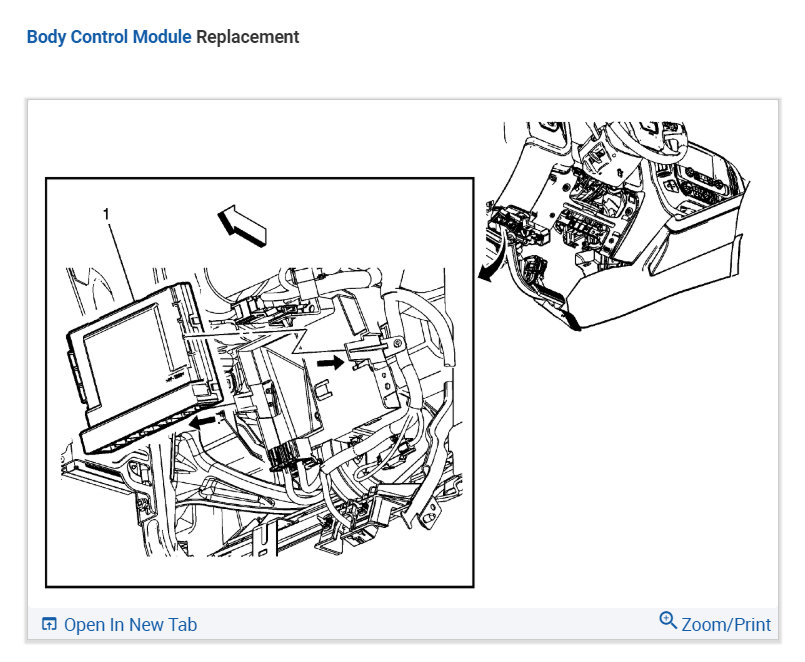 Body Control Module Replacement

1

Open In New Tab

Zoom/Print