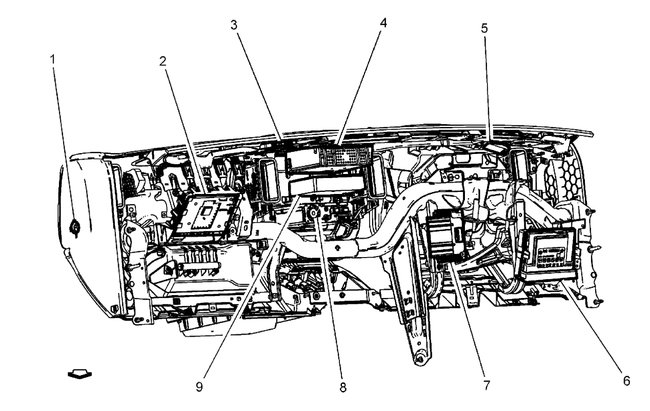 1
2
3
4
5
9
8
7
6