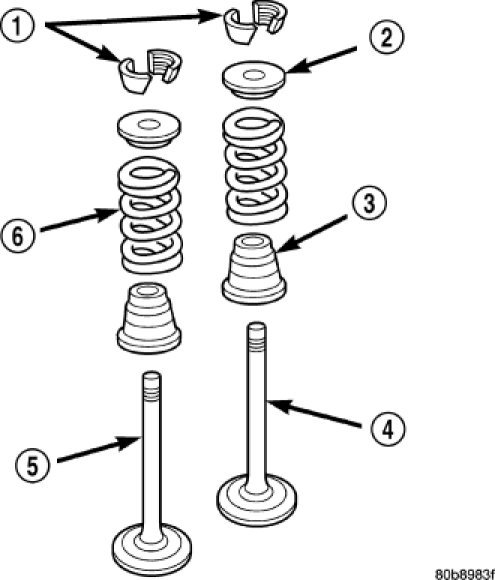 1
2
6
3
4
5
80b8983f