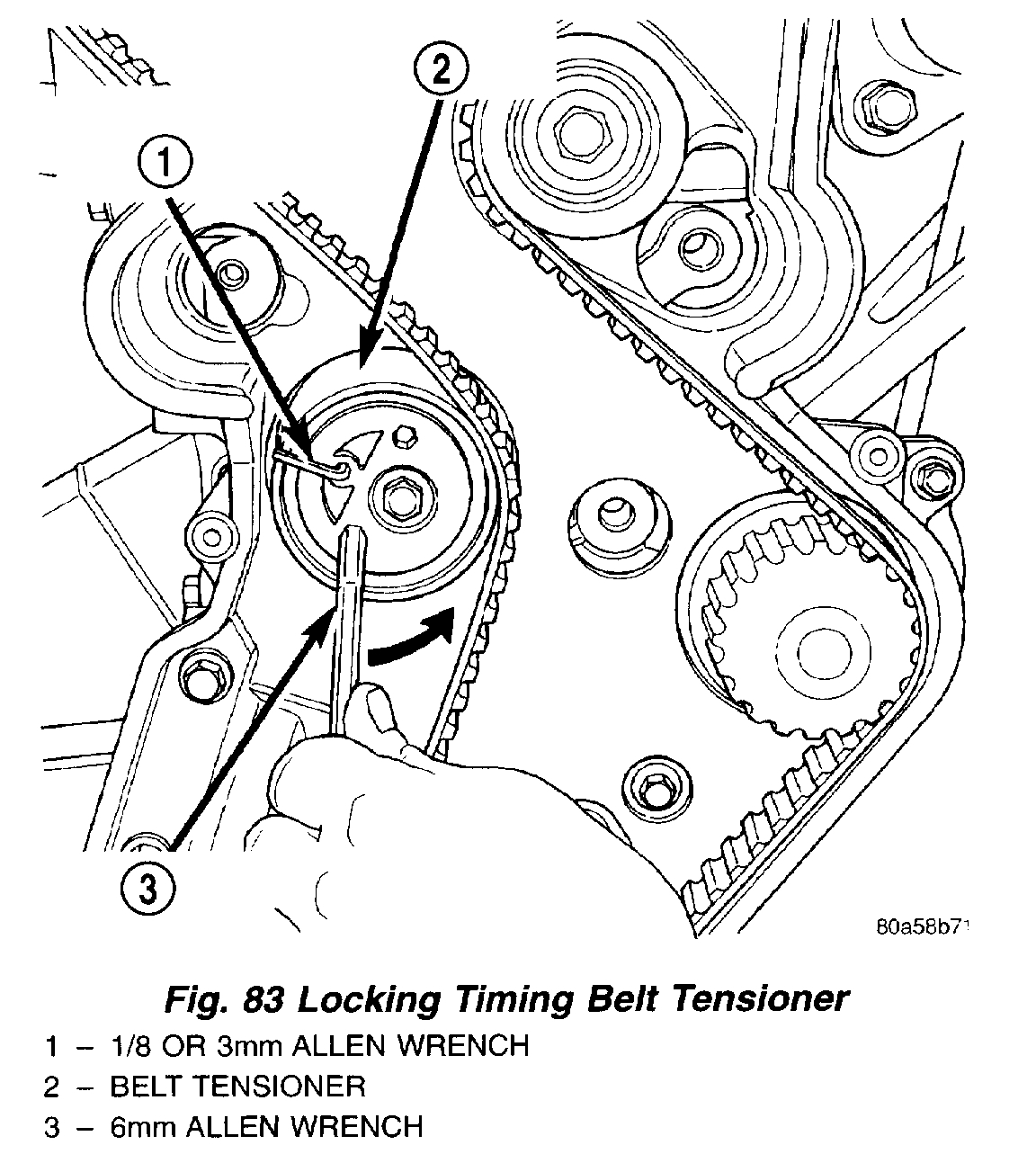 2

1

3

80a58b71

Fig. 83 Locking Timing Belt Tensioner

1 – 1/8 OR 3mm ALLEN WRENCH

2 – BELT TENSIONER

3 – 6mm ALLEN WRENCH