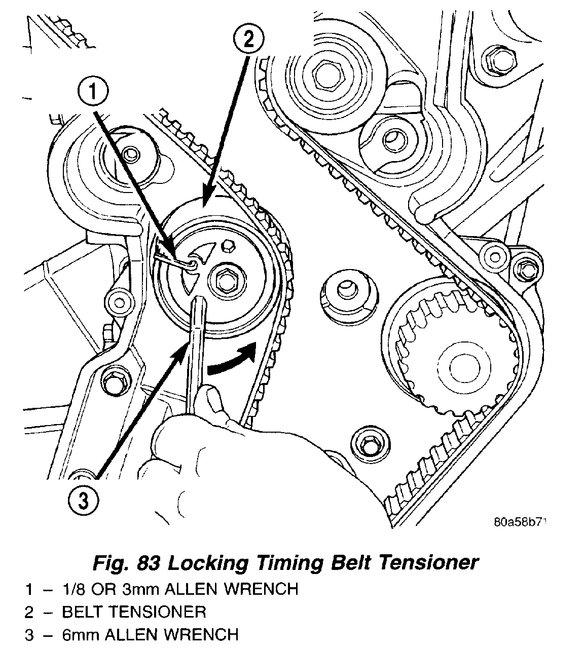 1

2

3

80a58b71

Fig. 83 Locking Timing Belt Tensioner

1 – 1/8 OR 3mm ALLEN WRENCH
2 – BELT TENSIONER
3 – 6mm ALLEN WRENCH