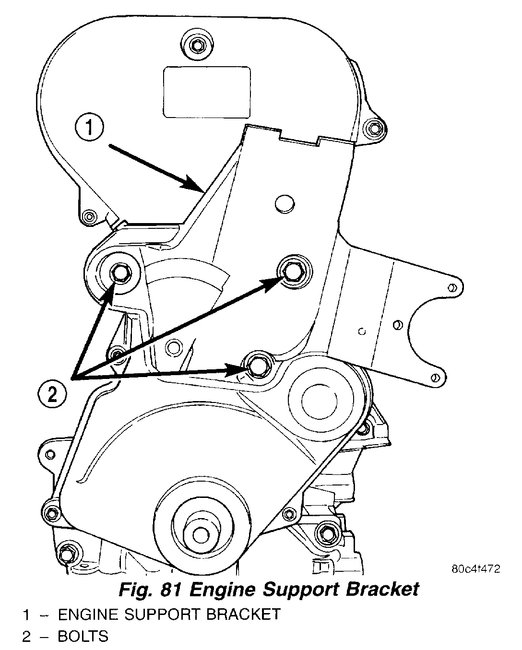 1

2

80c4f472

Fig. 81 Engine Support Bracket

1 – ENGINE SUPPORT BRACKET
2 – BOLTS