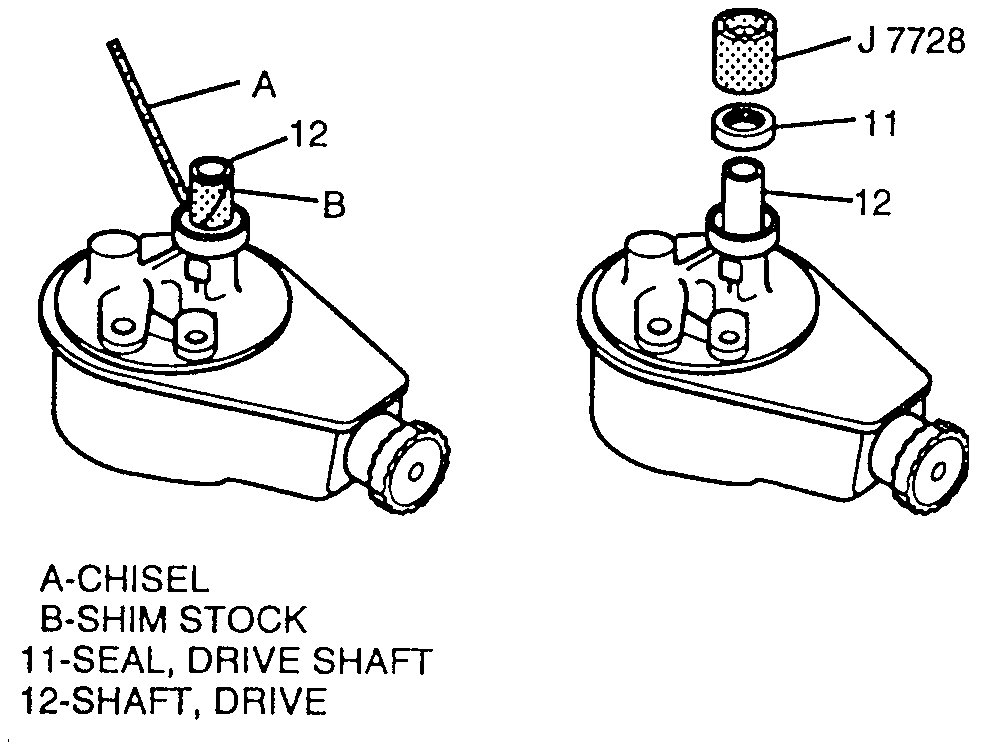 A
12
B

J 7728
11
12

A-CHISEL
B-SHIM STOCK
11-SEAL, DRIVE SHAFT
12-SHAFT, DRIVE